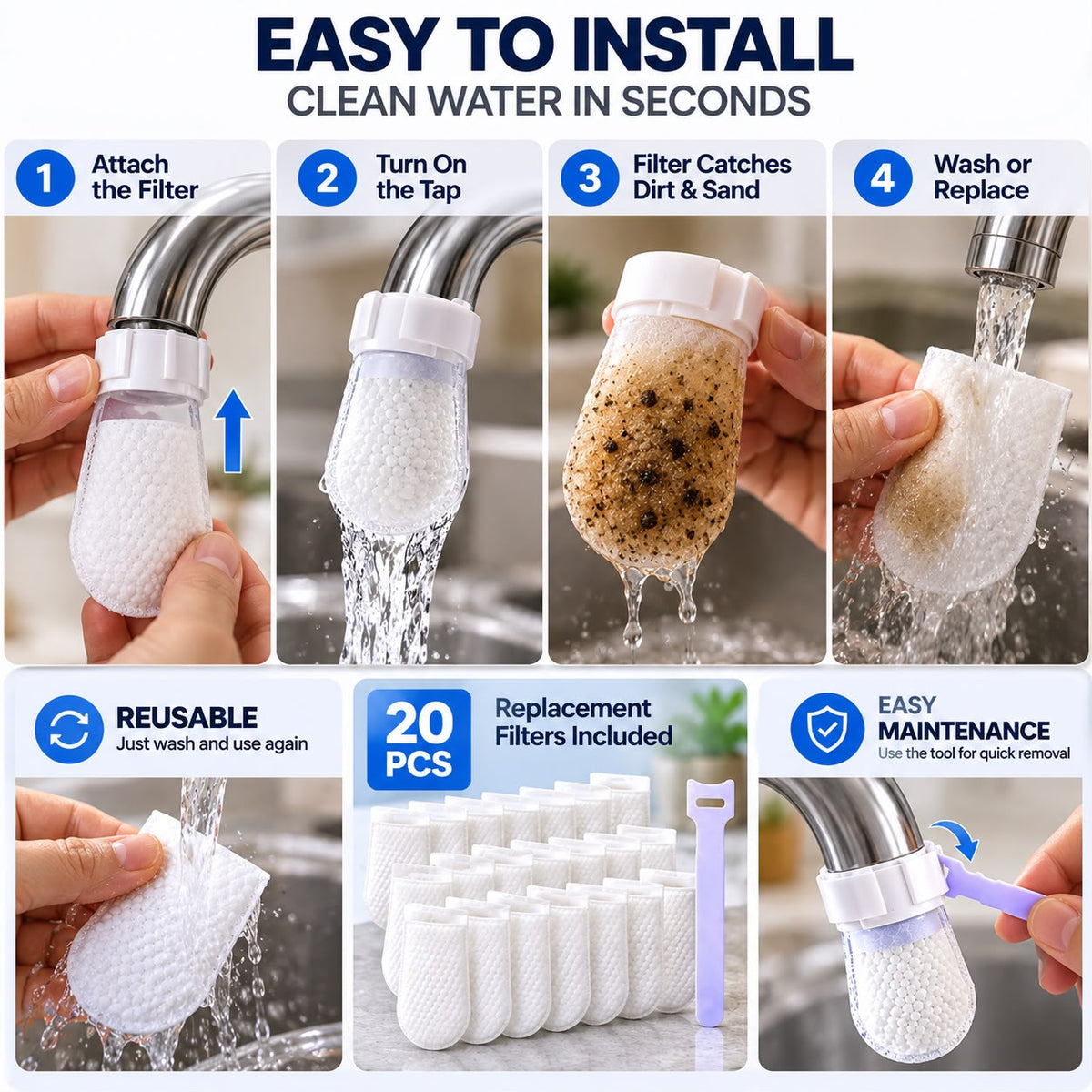 EASY TO INSTALL
CLEAN WATER IN SECONDS

1
Attach the Filter

2
Turn On the Tap

3
Filter Catches Dirt & Sand

4
Wash or Replace

REUSABLE
Just wash and use again

20 PCS
Replacement Filters Included

EASY MAINTENANCE
Use the tool for quick removal